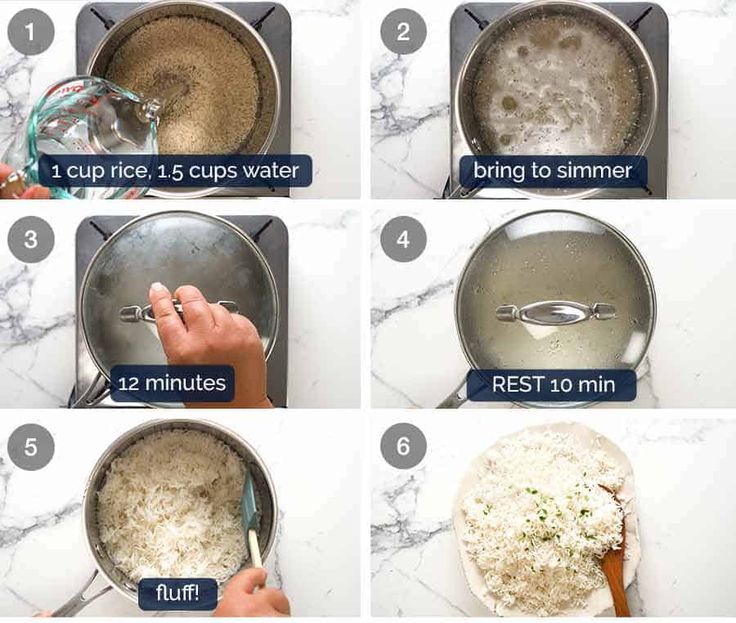 1
1 cup rice, 1.5 cups water

2
bring to simmer

3
12 minutes

4
REST 10 min

5
fluff!

6