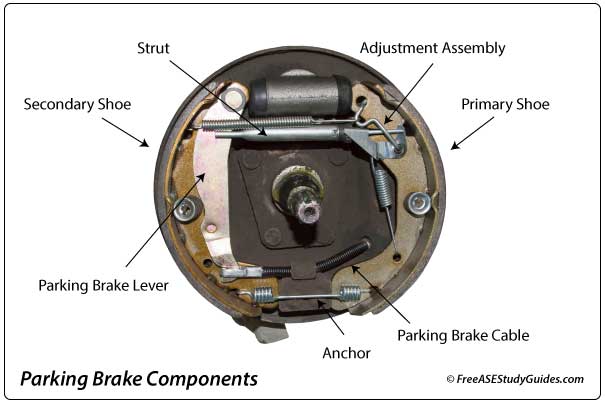 Strut

Adjustment Assembly

Secondary Shoe

Primary Shoe

Parking Brake Lever

Parking Brake Cable

Anchor

Parking Brake Components

© FreeASEStudyGuides.com